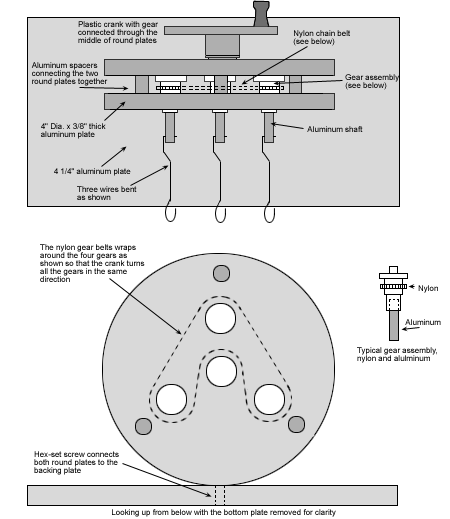 Plastic crank with gear connected through the middle of round plates

Nylon chain belt (see below)

Aluminum spacers connecting the two round plates together

Gear assembly (see below)

4" Dia. x 3/8" thick aluminum plate

Aluminum shaft

4 1/4" aluminum plate

Three wires bent as shown

The nylon gear belts wraps around the four gears as shown so that the crank turns all the gears in the same direction

Nylon

Aluminum

Typical gear assembly, nylon and alulminum

Hex-set screw connects both round plates to the backing plate

Looking up from below with the bottom plate removed for clarity